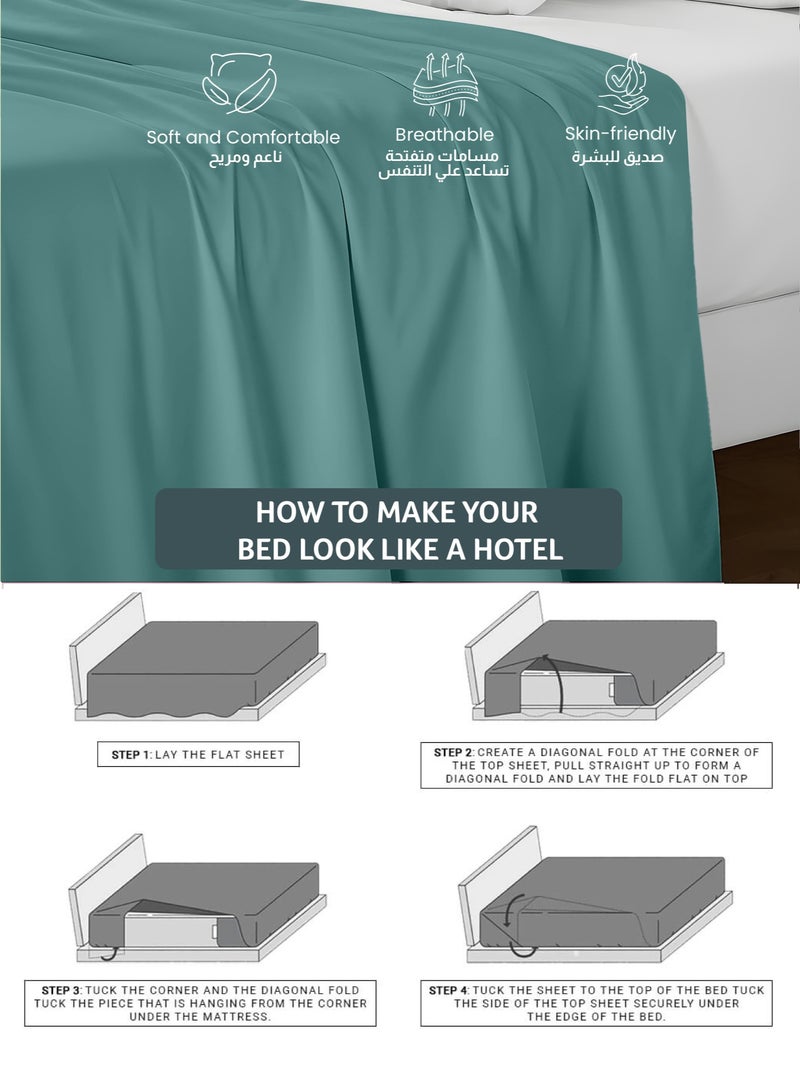 Soft and Comfortable
ناعم ومريح

Breathable
مسامات متفتحة
تساعد علي التنفس

Skin-friendly
صديق للبشرة

HOW TO MAKE YOUR BED LOOK LIKE A HOTEL

STEP 1: LAY THE FLAT SHEET

STEP 2: CREATE A DIAGONAL FOLD AT THE CORNER OF THE TOP SHEET, PULL STRAIGHT UP TO FORM A DIAGONAL FOLD AND LAY THE FOLD FLAT ON TOP

STEP 3: TUCK THE CORNER AND THE DIAGONAL FOLD TUCK THE PIECE THAT IS HANGING FROM THE CORNER UNDER THE MATTRESS.

STEP 4: TUCK THE SHEET TO THE TOP OF THE BED TUCK THE SIDE OF THE TOP SHEET SECURELY UNDER THE EDGE OF THE BED.